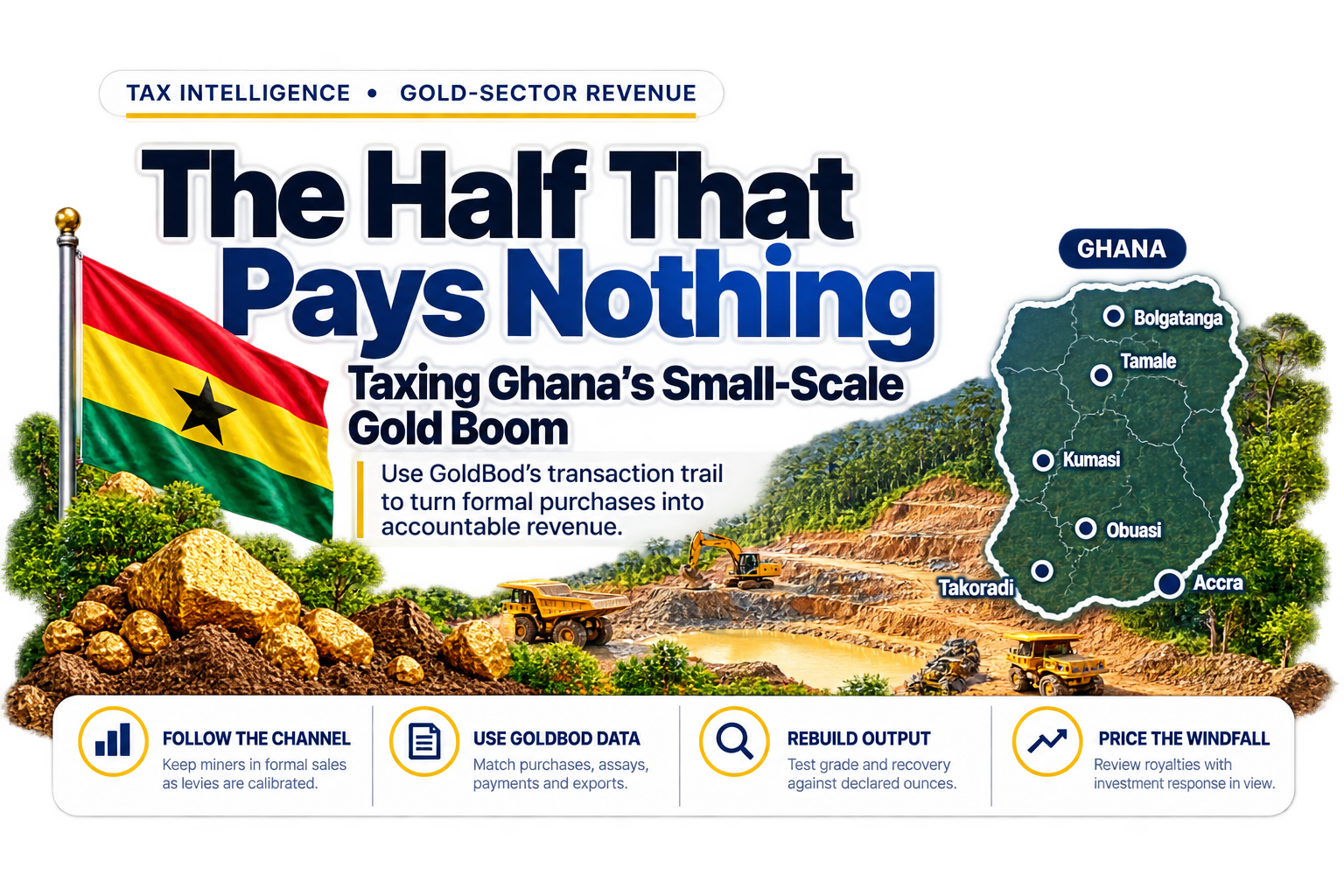 TAX INTELLIGENCE • GOLD-SECTOR REVENUE

The Half That Pays Nothing

Taxing Ghana's Small-Scale Gold Boom

Use GoldBod's transaction trail to turn formal purchases into accountable revenue.

GHANA

Bolgatanga
Tamale
Kumasi
Obuasi
Takoradi
Accra

FOLLOW THE CHANNEL
Keep miners in formal sales as levies are calibrated.

USE GOLDBOD DATA
Match purchases, assays, payments and exports.

REBUILD OUTPUT
Test grade and recovery against declared ounces.

PRICE THE WINDFALL
Review royalties with investment response in view.